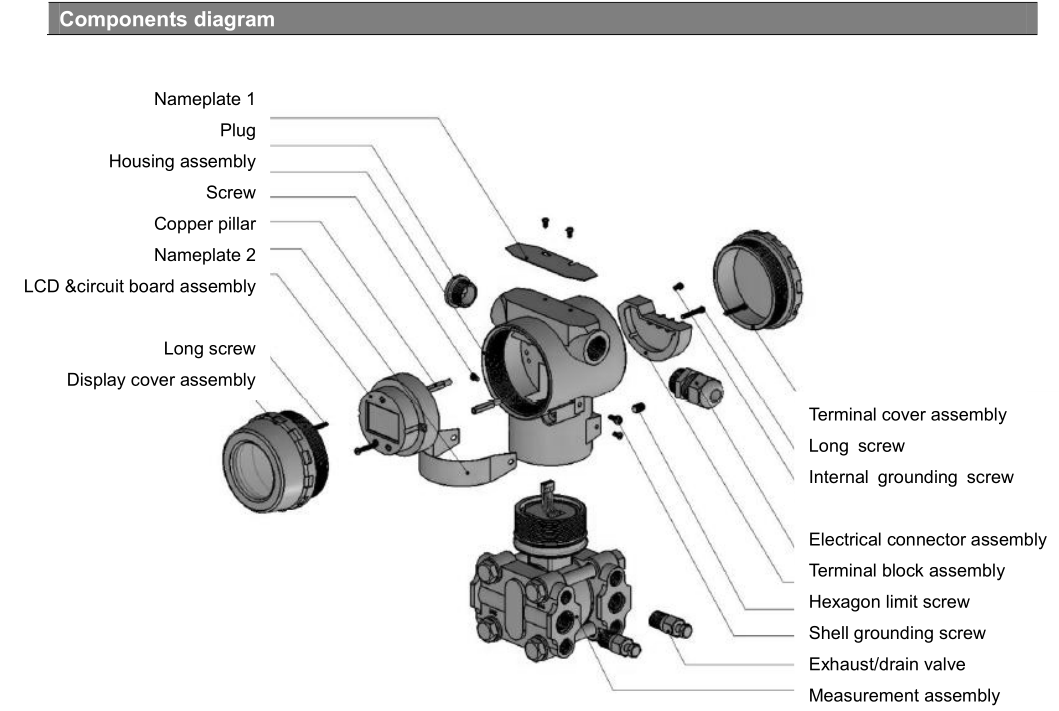 Components diagram

Nameplate 1
Plug
Housing assembly
Screw
Copper pillar
Nameplate 2
LCD &circuit board assembly
Long screw
Display cover assembly

Terminal cover assembly
Long screw
Internal grounding screw
Electrical connector assembly
Terminal block assembly
Hexagon limit screw
Shell grounding screw
Exhaust/drain valve
Measurement assembly